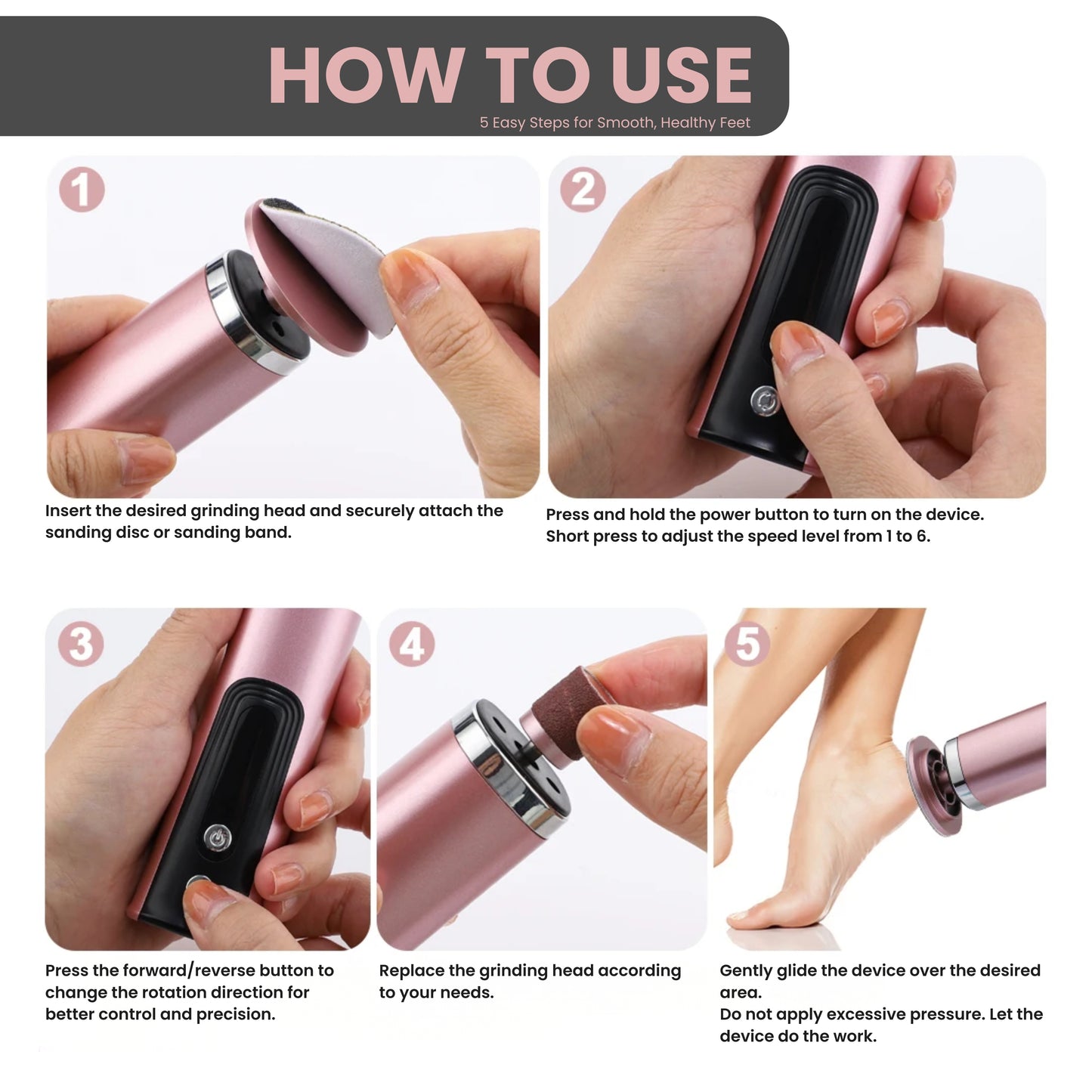 HOW TO USE

5 Easy Steps for Smooth, Healthy Feet

1

Insert the desired grinding head and securely attach the sanding disc or sanding band.

2

Press and hold the power button to turn on the device. Short press to adjust the speed level from 1 to 6.

3

Press the forward/reverse button to change the rotation direction for better control and precision.

4

Replace the grinding head according to your needs.

5

Gently glide the device over the desired area.
Do not apply excessive pressure. Let the device do the work.